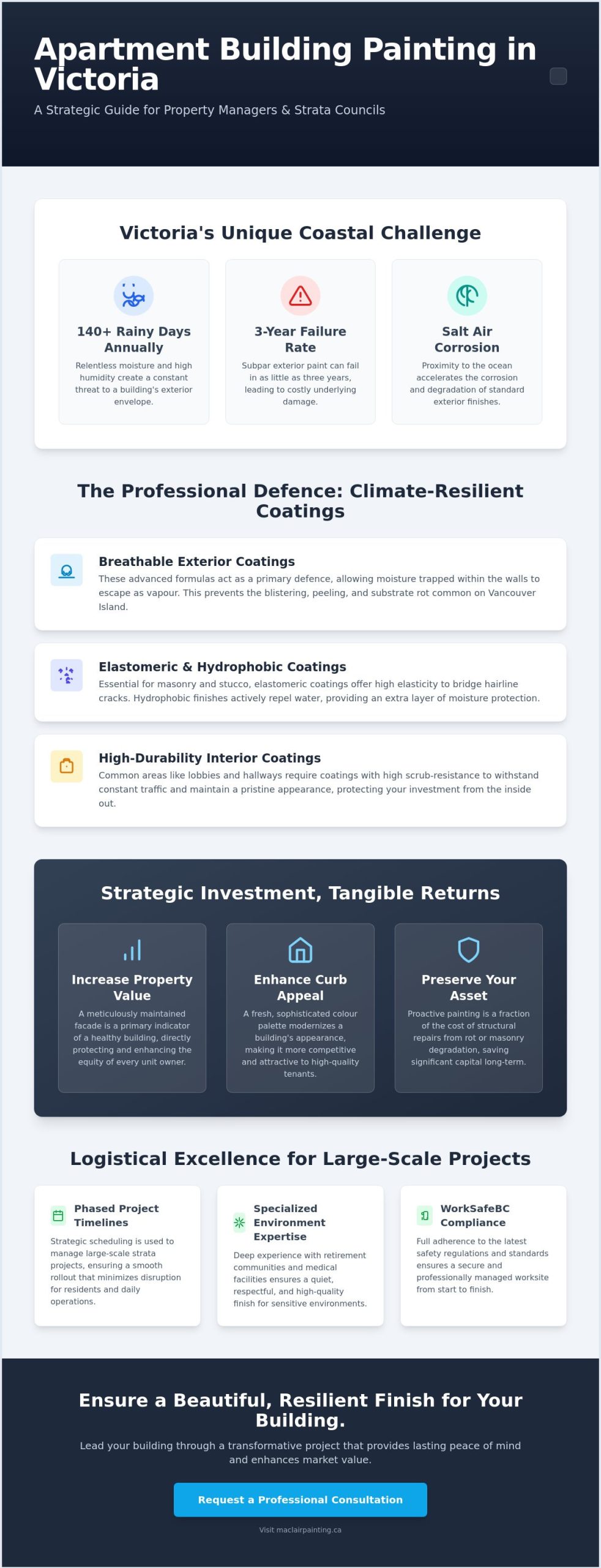 Apartment Building Painting in Victoria

A Strategic Guide for Property Managers & Strata Councils

Victoria's Unique Coastal Challenge

140+ Rainy Days Annually

Relentless moisture and high humidity create a constant threat to a building's exterior envelope.

3-Year Failure Rate

Subpar exterior paint can fail in as little as three years, leading to costly underlying damage.

Salt Air Corrosion

Proximity to the ocean accelerates the corrosion and degradation of standard exterior finishes.

The Professional Defence: Climate-Resilient Coatings

Breathable Exterior Coatings

These advanced formulas act as a primary defence, allowing moisture trapped within the walls to escape as vapour. This prevents the blistering, peeling, and substrate rot common on Vancouver Island.

Elastomeric & Hydrophobic Coatings

Essential for masonry and stucco, elastomeric coatings offer high elasticity to bridge hairline cracks. Hydrophobic finishes actively repel water, providing an extra layer of moisture protection.

High-Durability Interior Coatings

Common areas like lobbies and hallways require coatings with high scrub-resistance to withstand constant traffic and maintain a pristine appearance, protecting your investment from the inside out.

Strategic Investment, Tangible Returns

Increase Property Value

A meticulously maintained facade is a primary indicator of a healthy building, directly protecting and enhancing the equity of every unit owner.

Enhance Curb Appeal

A fresh, sophisticated colour palette modernizes a building's appearance, making it more competitive and attractive to high-quality tenants.

Preserve Your Asset

Proactive painting is a fraction of the cost of structural repairs from rot or masonry degradation, saving significant capital long-term.

Logistical Excellence for Large-Scale Projects

Phased Project Timelines

Strategic scheduling is used to manage large-scale strata projects, ensuring a smooth rollout that minimizes disruption for residents and daily operations.

Specialized Environment Expertise

Deep experience with retirement communities and medical facilities ensures a quiet, respectful, and high-quality finish for sensitive environments.

WorkSafeBC Compliance

Full adherence to the latest safety regulations and standards ensures a secure and professionally managed worksite from start to finish.

Ensure a Beautiful, Resilient Finish for Your Building.

Lead your building through a transformative project that provides lasting peace of mind and enhances market value.

Request a Professional Consultation

Visit maclairpainting.ca